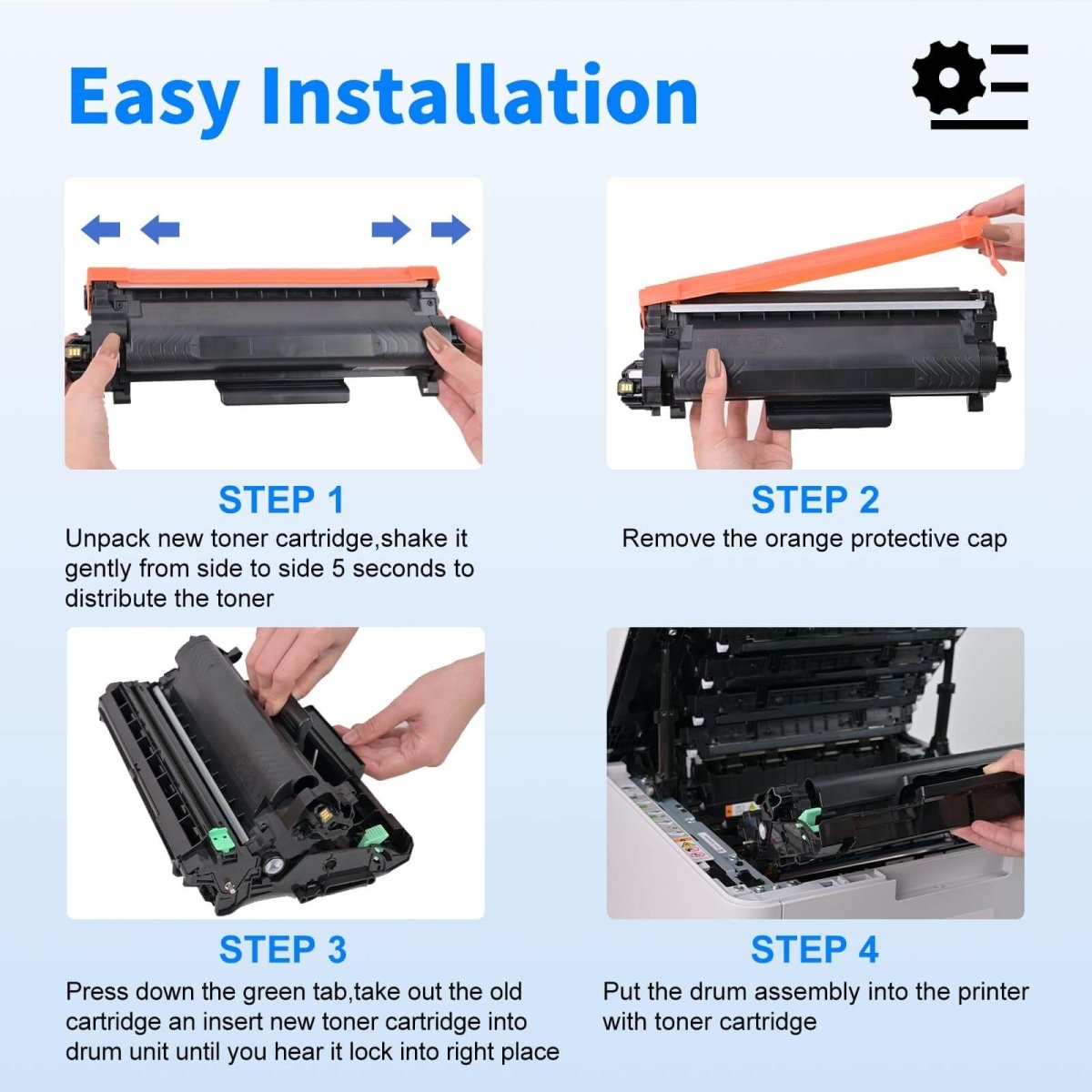 Easy Installation

STEP 1
Unpack new toner cartridge,shake it gently from side to side 5 seconds to distribute the toner

STEP 2
Remove the orange protective cap

STEP 3
Press down the green tab,take out the old cartridge an insert new toner cartridge into drum unit until you hear it lock into right place

STEP 4
Put the drum assembly into the printer with toner cartridge