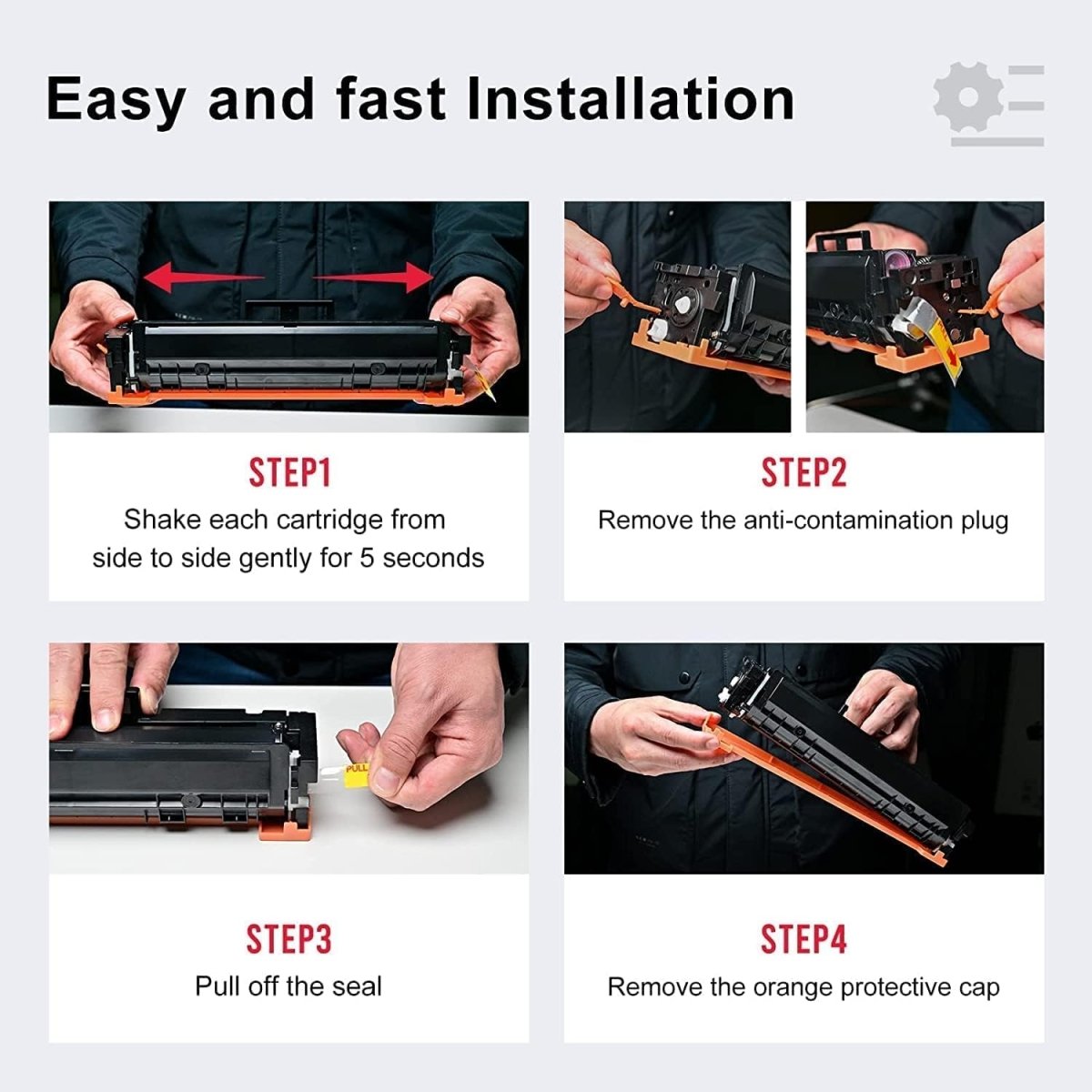 Easy and fast Installation

STEP1
Shake each cartridge from side to side gently for 5 seconds

STEP2
Remove the anti-contamination plug

PULL

STEP3
Pull off the seal

STEP4
Remove the orange protective cap