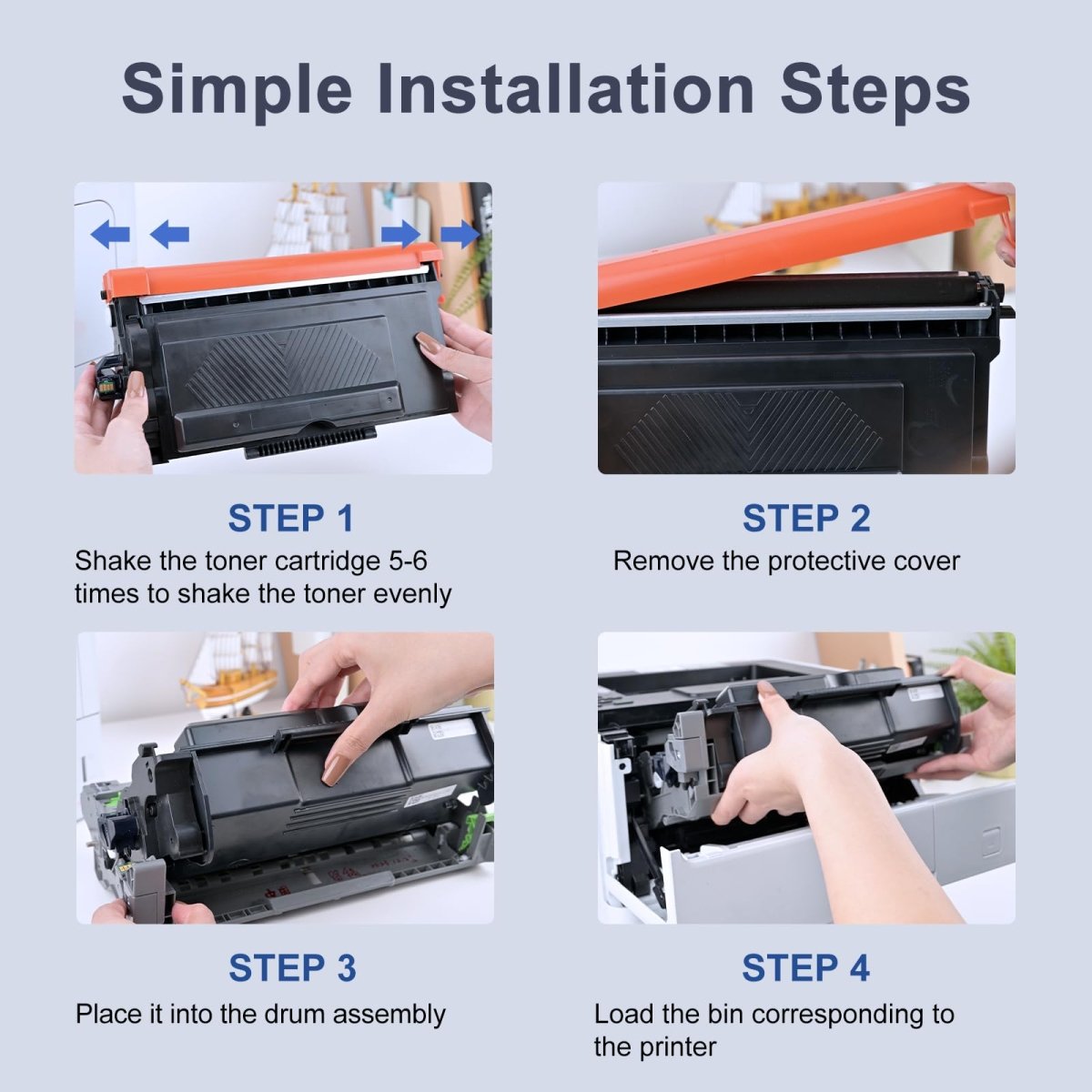 Simple Installation Steps

STEP 1
Shake the toner cartridge 5-6 times to shake the toner evenly

STEP 2
Remove the protective cover

STEP 3
Place it into the drum assembly

STEP 4
Load the bin corresponding to the printer