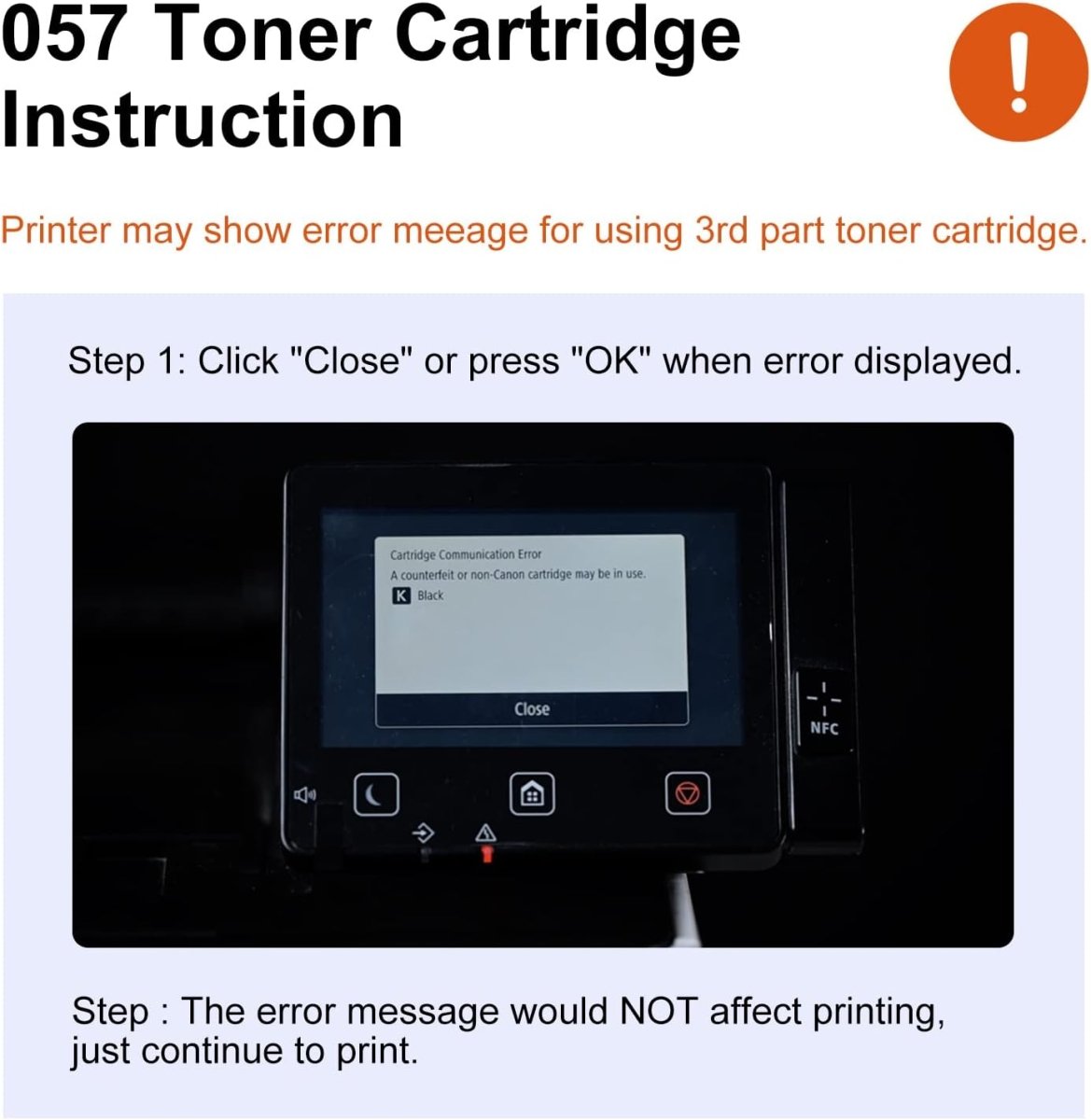 057 Toner Cartridge Instruction

!

Printer may show error meeage for using 3rd part toner cartridge.

Step 1: Click "Close" or press "OK" when error displayed.

Cartridge Communication Error
A counterfeit or non-Canon cartridge may be in use.
K Black

Close

NFC

Step : The error message would NOT affect printing, just continue to print.