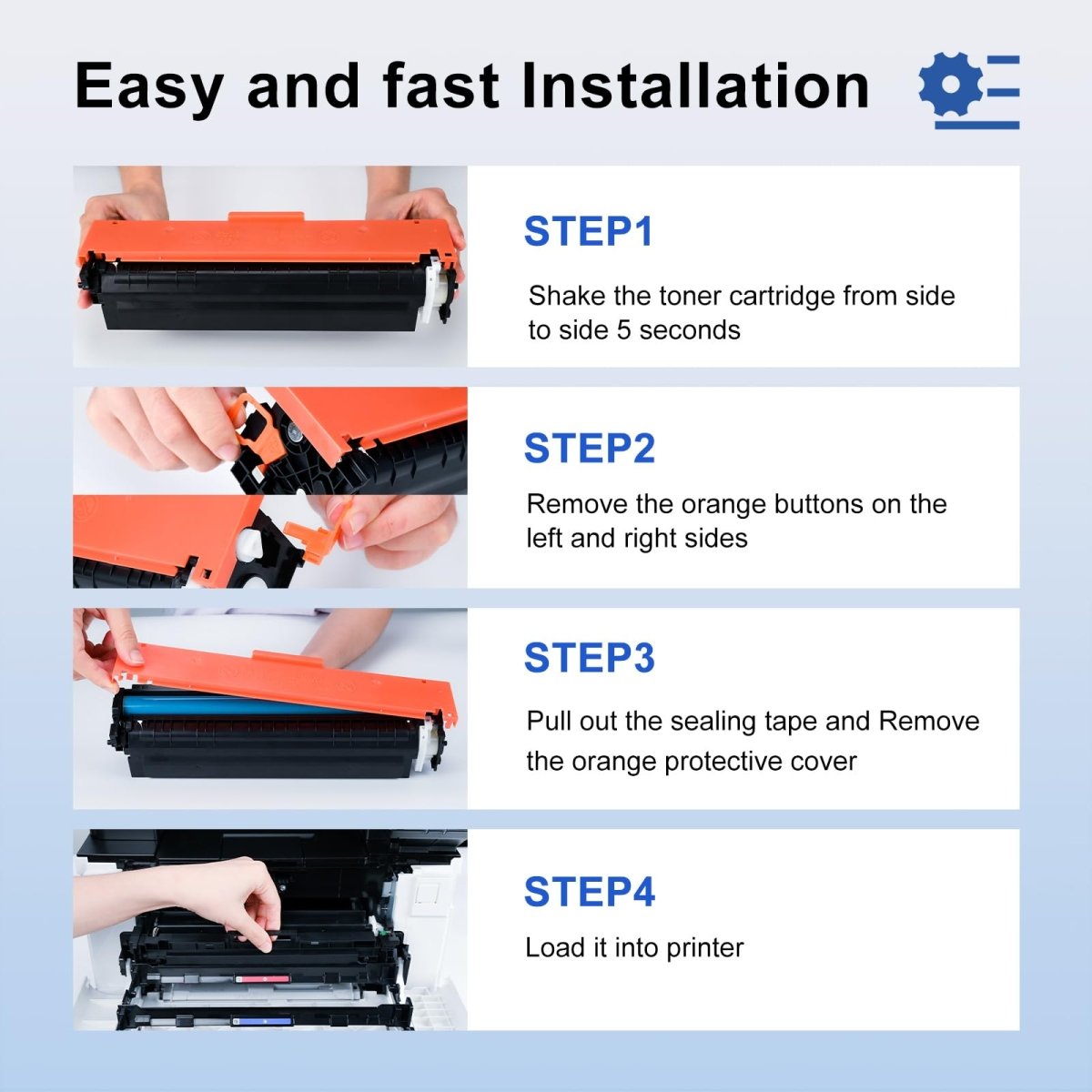 Easy and fast Installation

STEP1

Shake the toner cartridge from side to side 5 seconds

STEP2

Remove the orange buttons on the left and right sides

STEP3

Pull out the sealing tape and Remove the orange protective cover

STEP4

Load it into printer