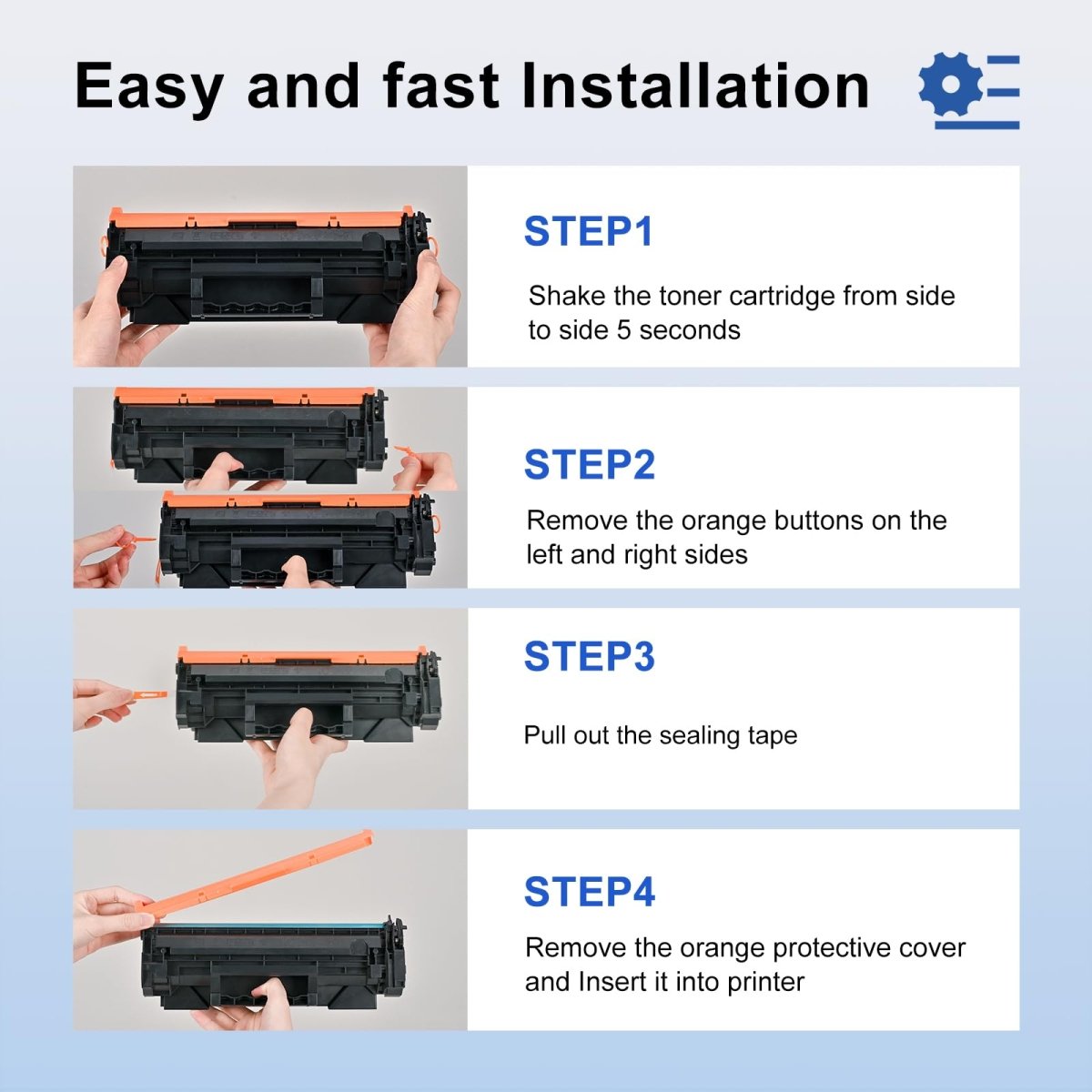 Easy and fast Installation

STEP1

Shake the toner cartridge from side to side 5 seconds

STEP2

Remove the orange buttons on the left and right sides

STEP3

Pull out the sealing tape

STEP4

Remove the orange protective cover and Insert it into printer