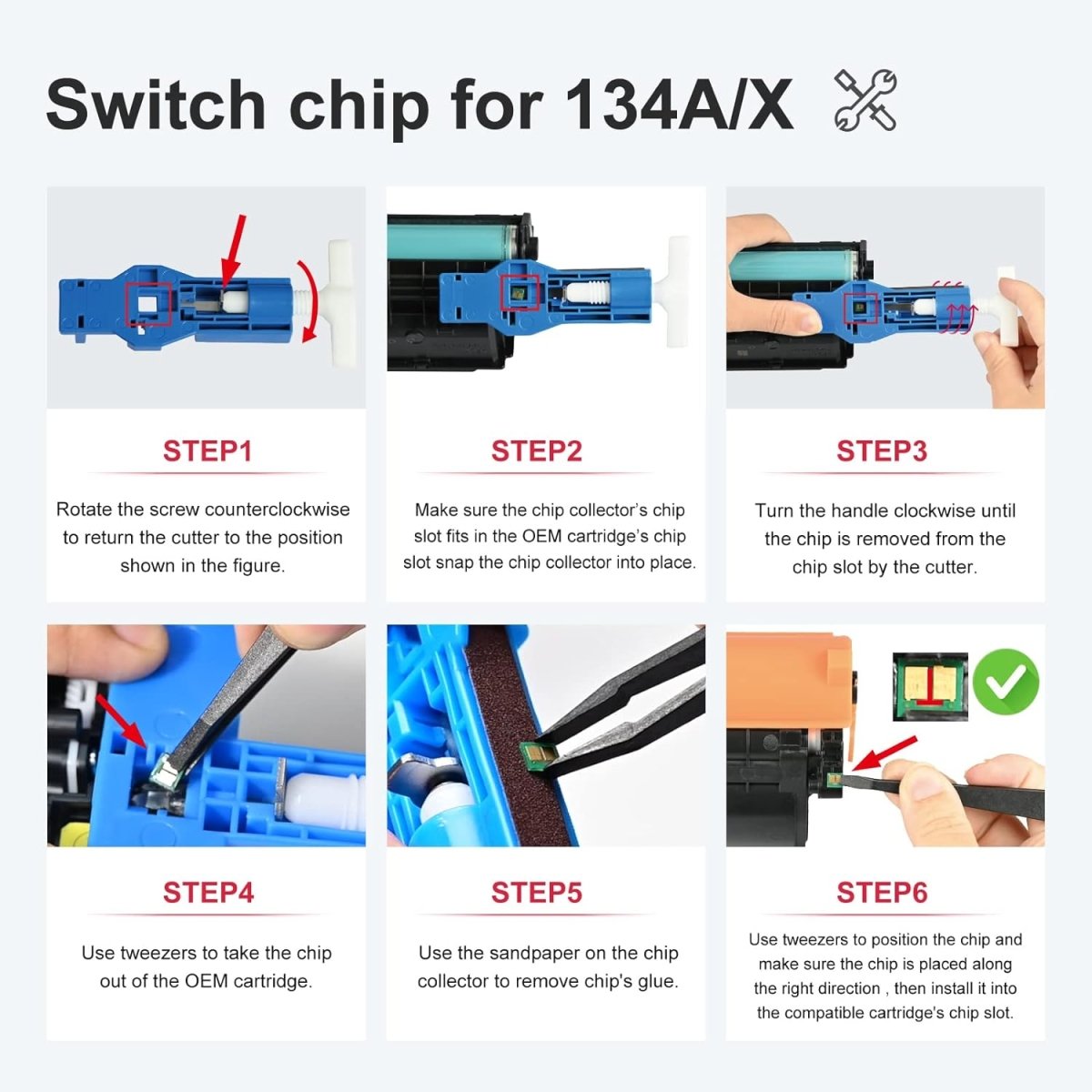 Switch chip for 134A/X

STEP1

Rotate the screw counterclockwise to return the cutter to the position shown in the figure.

STEP2

Make sure the chip collector's chip slot fits in the OEM cartridge's chip slot snap the chip collector into place.

STEP3

Turn the handle clockwise until the chip is removed from the chip slot by the cutter.

STEP4

Use tweezers to take the chip out of the OEM cartridge.

STEP5

Use the sandpaper on the chip collector to remove chip's glue.

STEP6

Use tweezers to position the chip and make sure the chip is placed along the right direction , then install it into the compatible cartridge's chip slot.