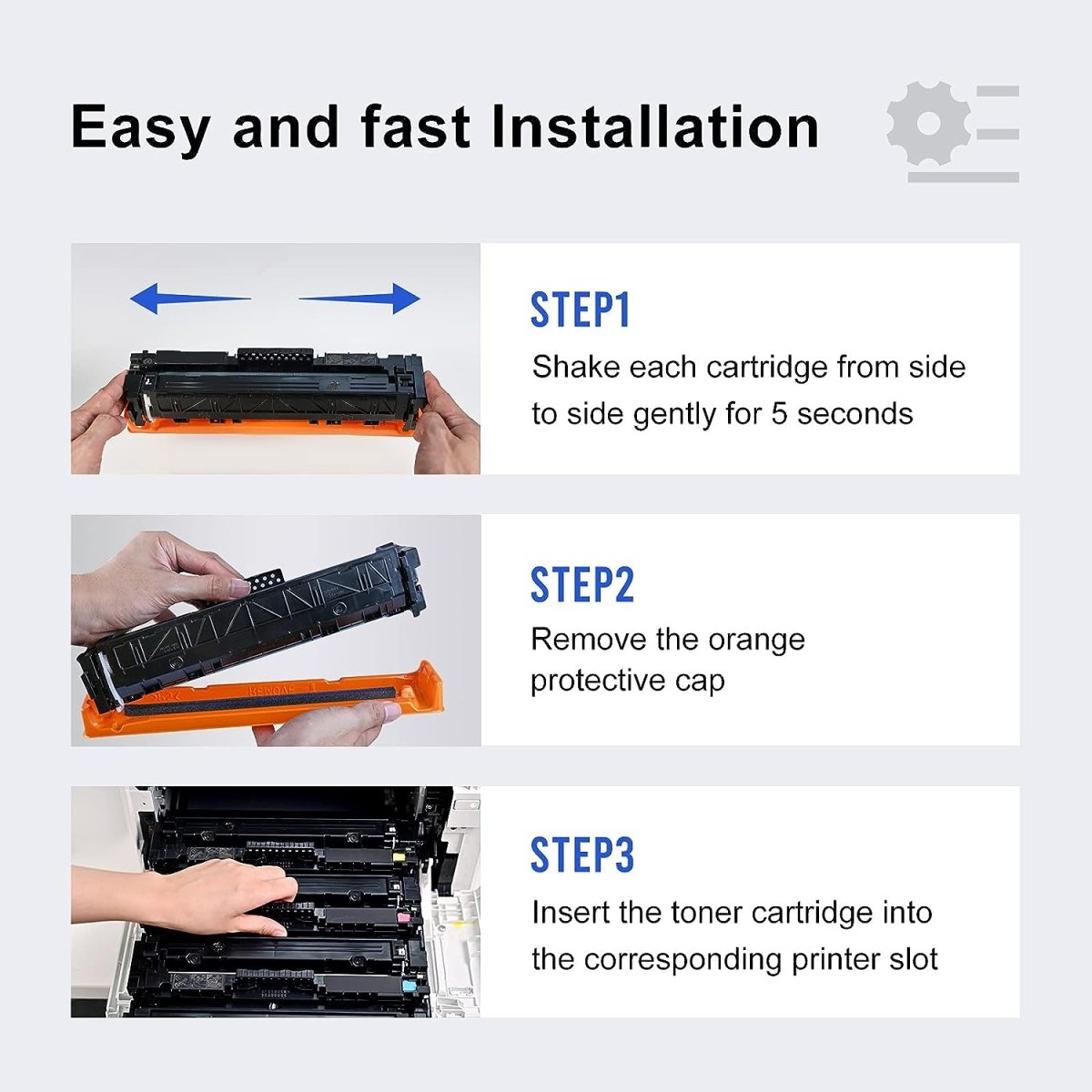 Easy and fast Installation

STEP1

Shake each cartridge from side to side gently for 5 seconds

STEP2

Remove the orange protective cap

STEP3

Insert the toner cartridge into the corresponding printer slot