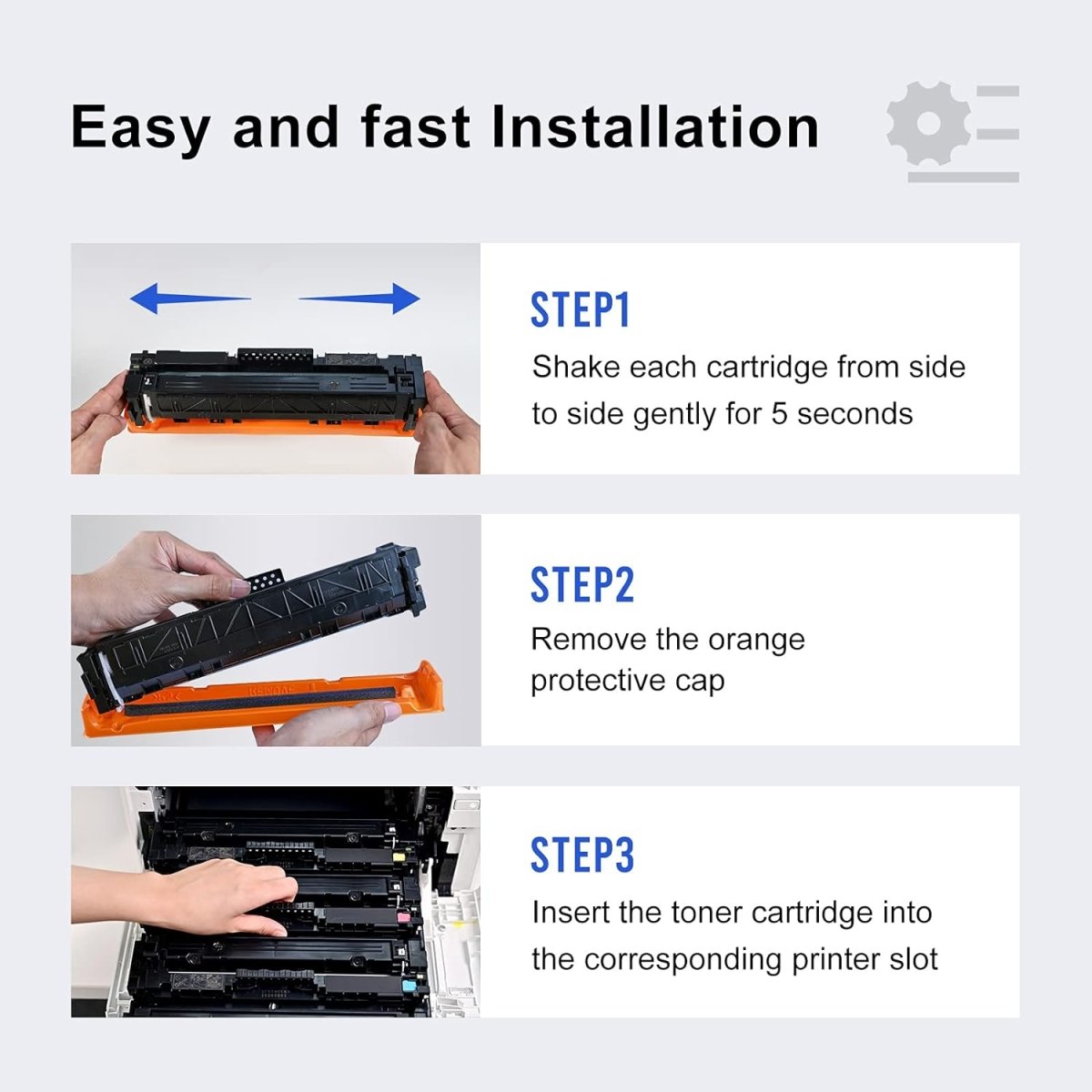 Easy and fast Installation

STEP1
Shake each cartridge from side to side gently for 5 seconds

STEP2
Remove the orange protective cap

STEP3
Insert the toner cartridge into the corresponding printer slot