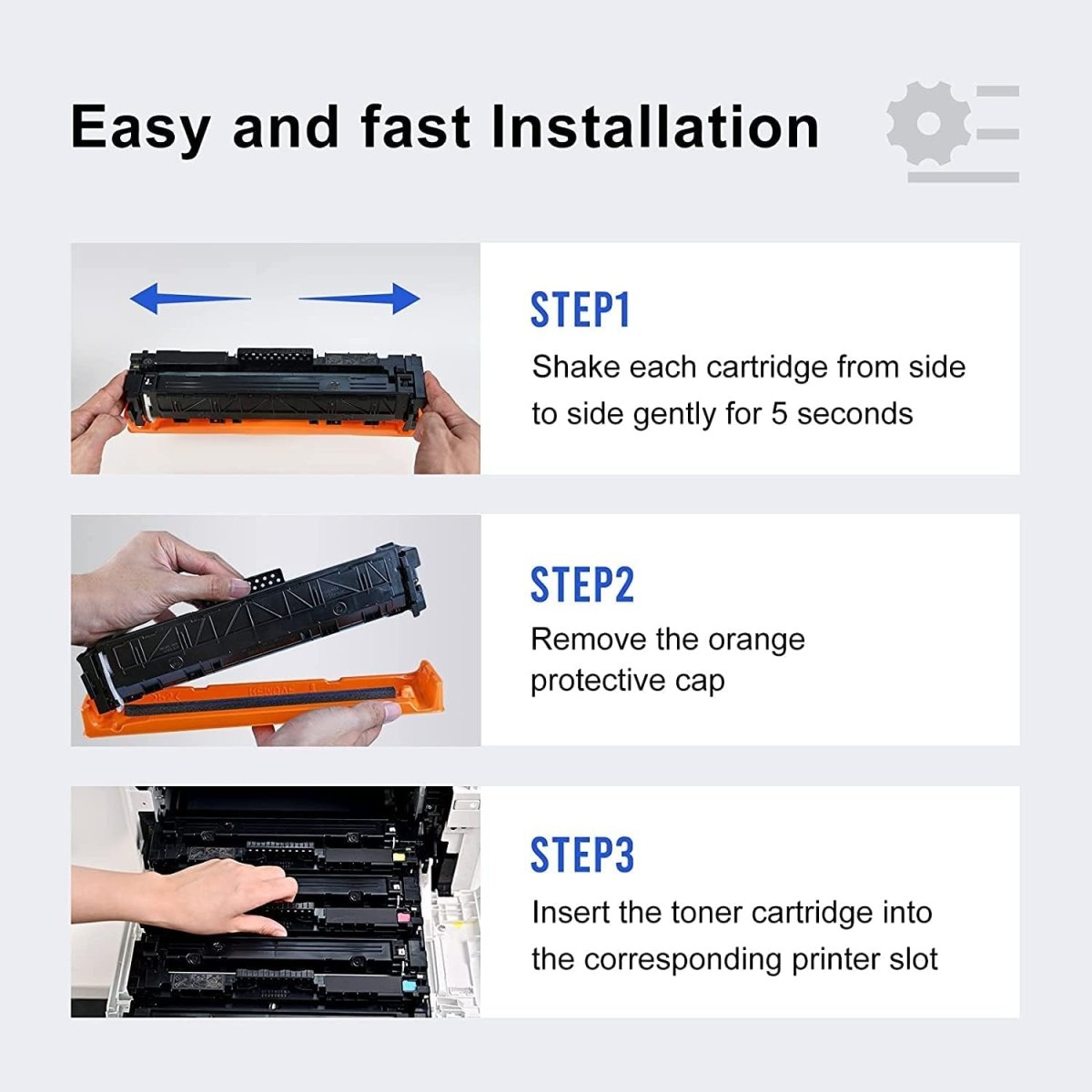 Easy and fast Installation

STEP1
Shake each cartridge from side to side gently for 5 seconds

STEP2
Remove the orange protective cap

STEP3
Insert the toner cartridge into the corresponding printer slot