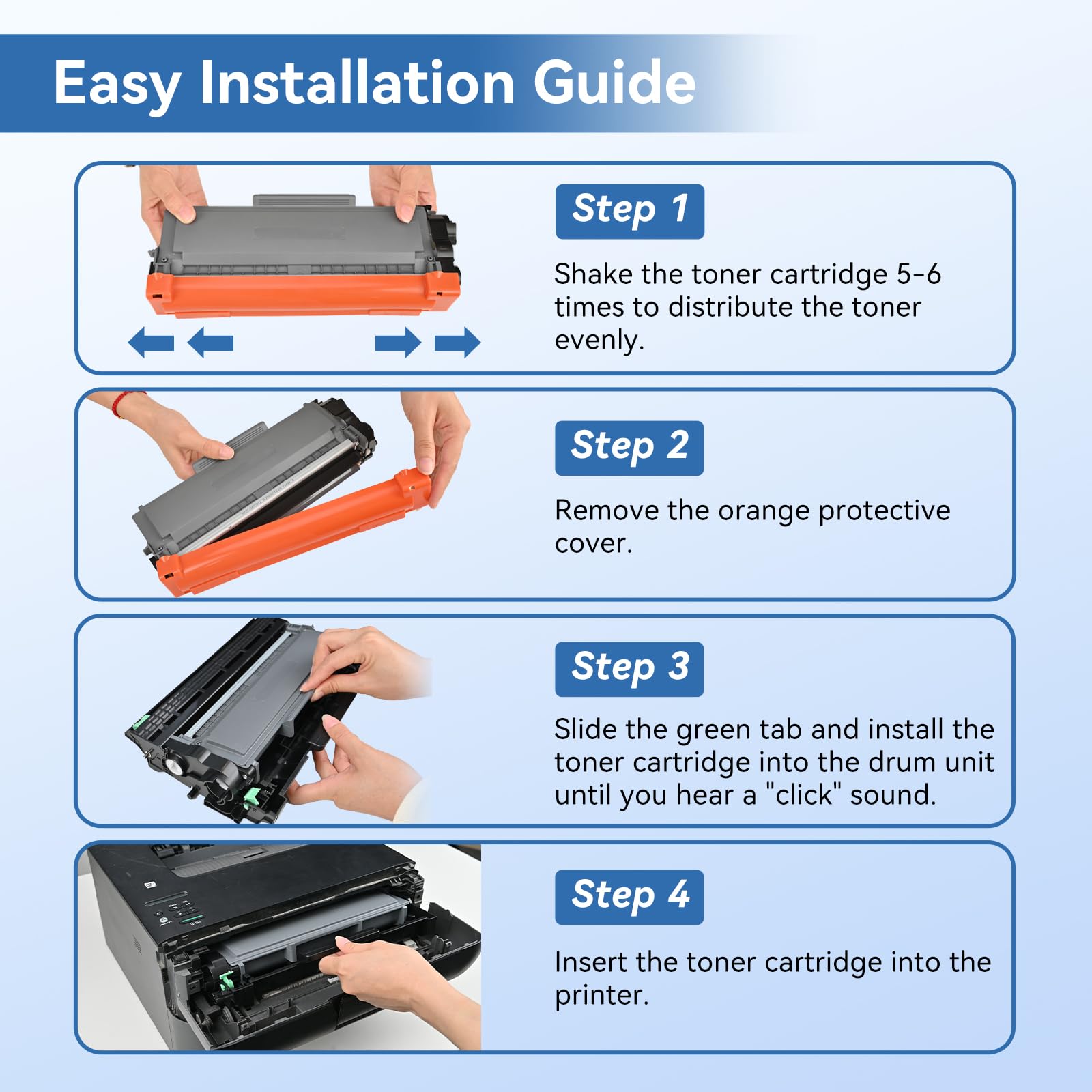 Easy Installation Guide

Step 1

Shake the toner cartridge 5-6 times to distribute the toner evenly.

Step 2

Remove the orange protective cover.

Step 3

Slide the green tab and install the toner cartridge into the drum unit until you hear a "click" sound.

Step 4

Insert the toner cartridge into the printer.